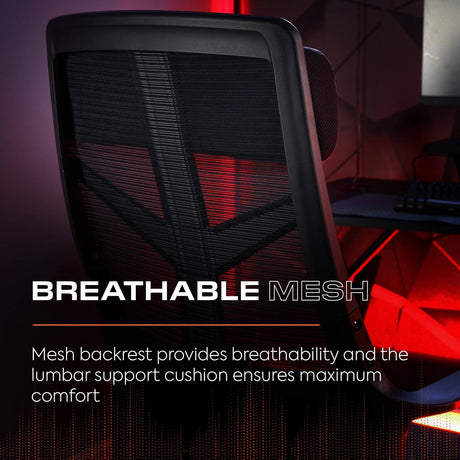 BREATHABLE MESH

Mesh backrest provides breathability and the lumbar support cushion ensures maximum comfort