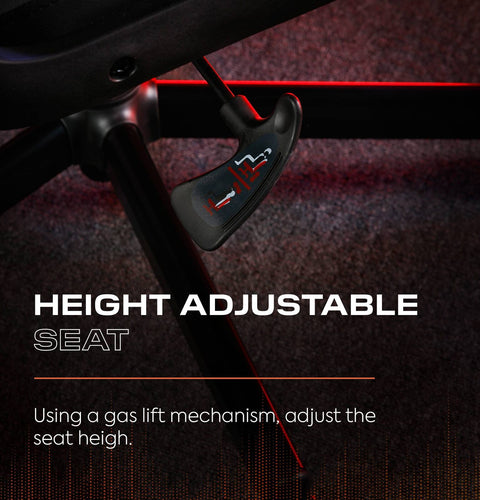 HEIGHT ADJUSTABLE
SEAT

Using a gas lift mechanism, adjust the seat heigh.