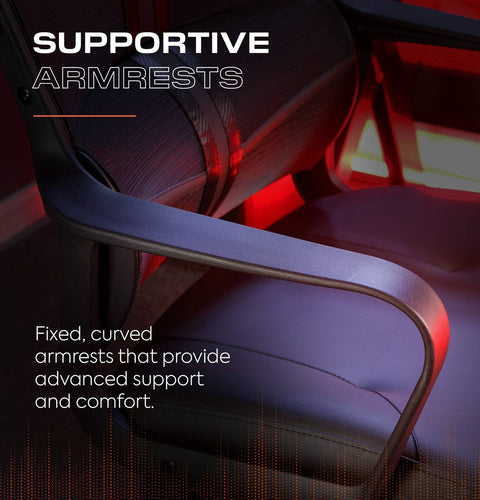 SUPPORTIVE
ARMRESTS

Fixed, curved armrests that provide advanced support and comfort.