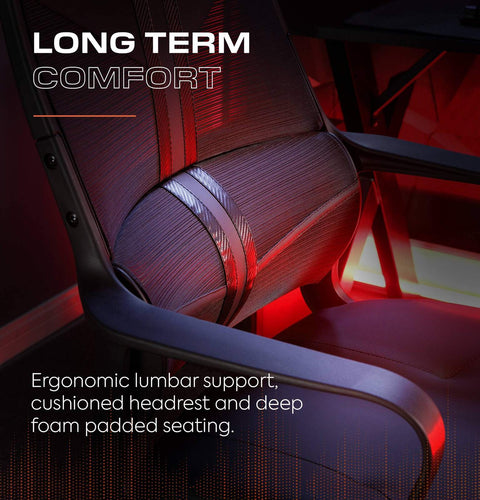 LONG TERM
COMFORT

Ergonomic lumbar support, cushioned headrest and deep foam padded seating.