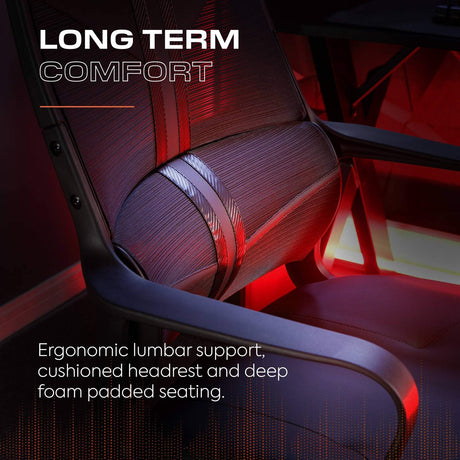 LONG TERM
COMFORT

Ergonomic lumbar support, cushioned headrest and deep foam padded seating.