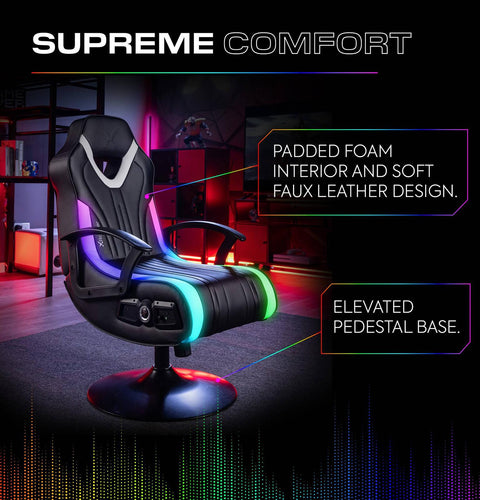 SUPREME COMFORT

PADDED FOAM INTERIOR AND SOFT FAUX LEATHER DESIGN.

ELEVATED PEDESTAL BASE.