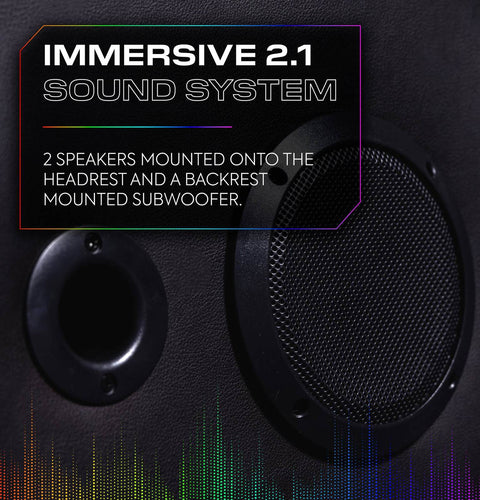 IMMERSIVE 2.1
SOUND SYSTEM

2 SPEAKERS MOUNTED ONTO THE HEADREST AND A BACKREST MOUNTED SUBWOOFER.