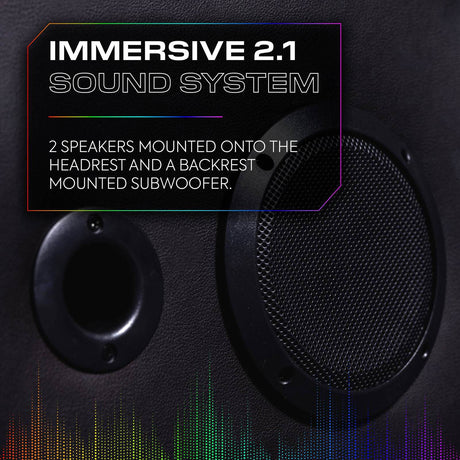 IMMERSIVE 2.1
SOUND SYSTEM

2 SPEAKERS MOUNTED ONTO THE HEADREST AND A BACKREST MOUNTED SUBWOOFER.