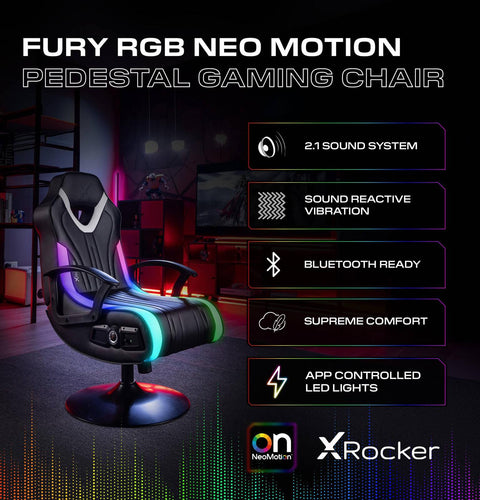 FURY RGB NEO MOTION
PEDESTAL GAMING CHAIR

2.1 SOUND SYSTEM

SOUND REACTIVE VIBRATION

BLUETOOTH READY

SUPREME COMFORT

APP CONTROLLED LED LIGHTS

on
NeoMotion

XRocker