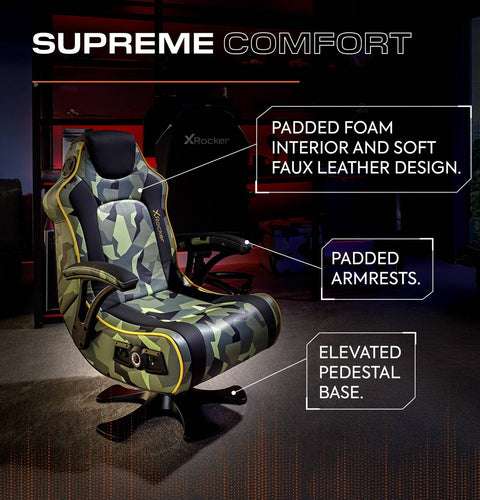 SUPREME COMFORT

XRocker

XRocker

PADDED FOAM INTERIOR AND SOFT FAUX LEATHER DESIGN.

PADDED ARMRESTS.

ELEVATED PEDESTAL BASE.