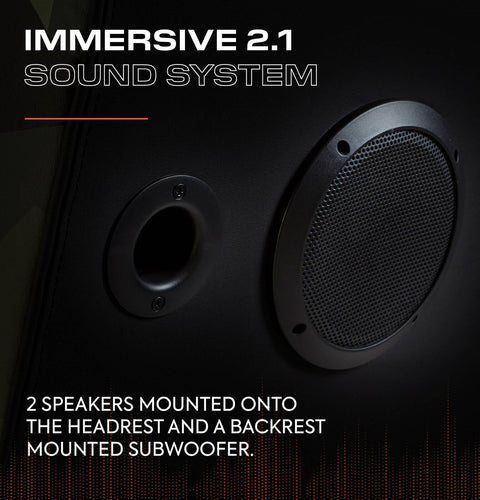 IMMERSIVE 2.1
SOUND SYSTEM

2 SPEAKERS MOUNTED ONTO THE HEADREST AND A BACKREST MOUNTED SUBWOOFER.