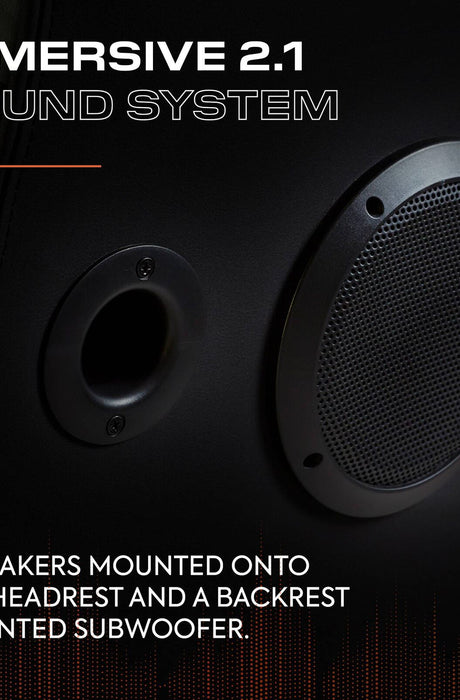 MERSIVE 2.1
UND SYSTEM

AKERS MOUNTED ONTO HEADREST AND A BACKREST NTED SUBWOOFER.