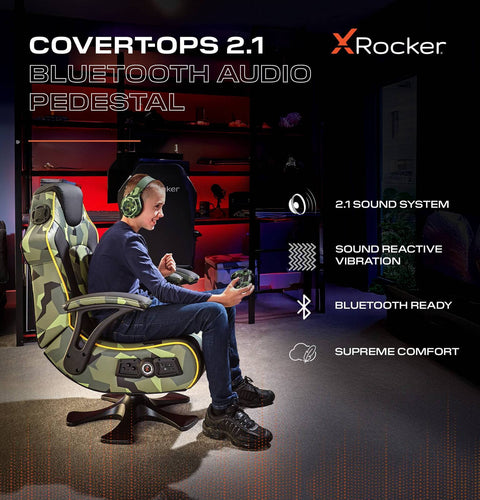 COVERT-OPS 2.1
BLUETOOTH AUDIO PEDESTAL

XRocker

2.1 SOUND SYSTEM

SOUND REACTIVE VIBRATION

BLUETOOTH READY

SUPREME COMFORT