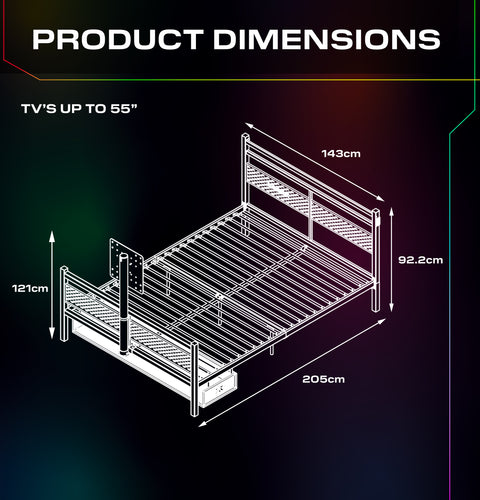 PRODUCT DIMENSIONS

TV'S UP TO 55"

143cm

92.2cm

121cm

205cm