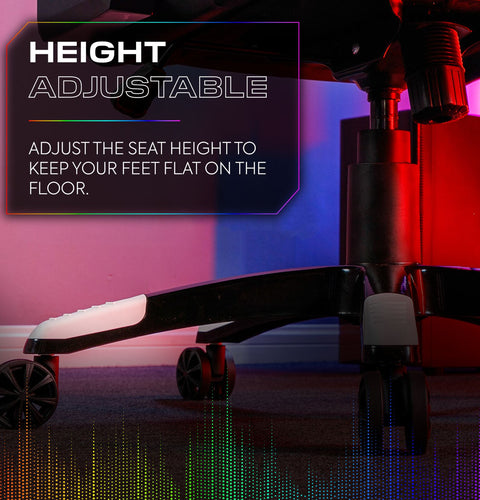 HEIGHT
ADJUSTABLE

ADJUST THE SEAT HEIGHT TO KEEP YOUR FEET FLAT ON THE FLOOR.