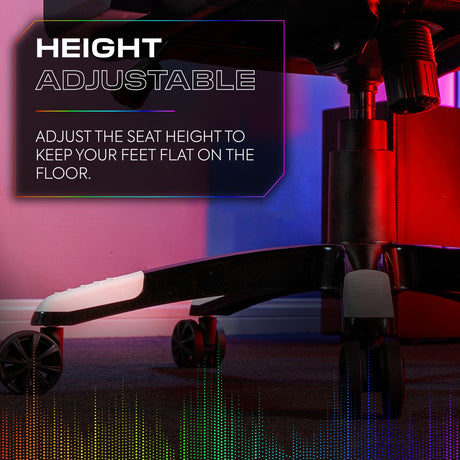 HEIGHT
ADJUSTABLE

ADJUST THE SEAT HEIGHT TO KEEP YOUR FEET FLAT ON THE FLOOR.