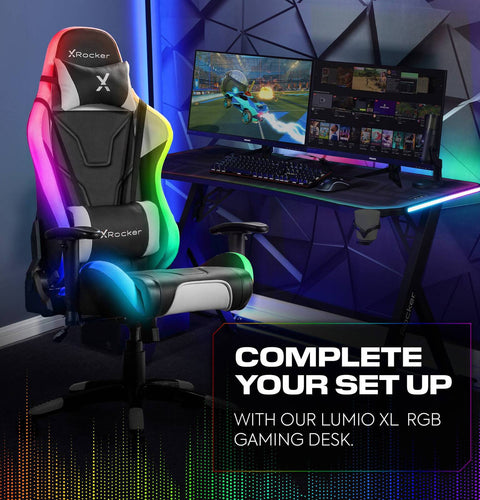 XRocker

X

XRocker

Rocker

COMPLETE YOUR SET UP

WITH OUR LUMIO XL RGB GAMING DESK.