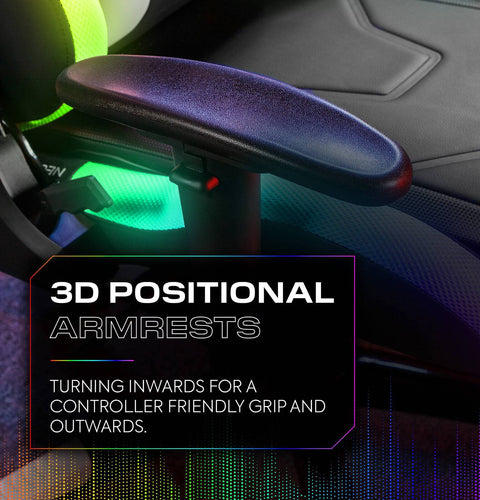 3D POSITIONAL ARMRESTS

TURNING INWARDS FOR A CONTROLLER FRIENDLY GRIP AND OUTWARDS.