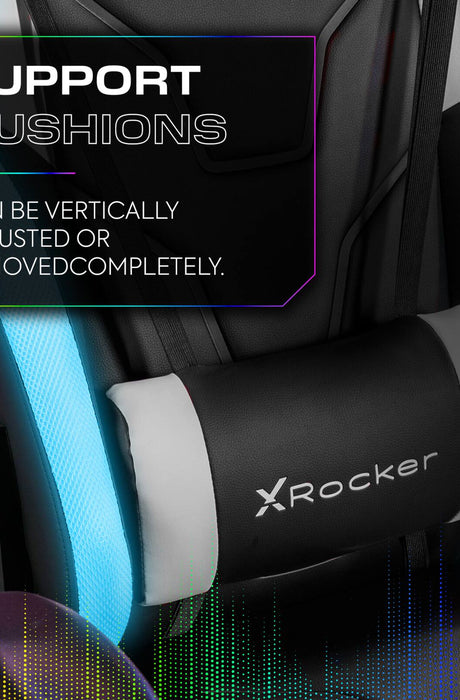 UPPORT
USHIONS

N BE VERTICALLY
USTED OR
OVEDCOMPLETELY.

XRocker