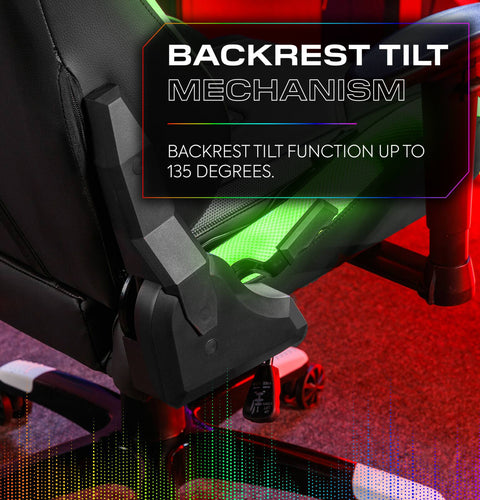 BACKREST TILT
MECHANISM

BACKREST TILT FUNCTION UP TO 135 DEGREES.