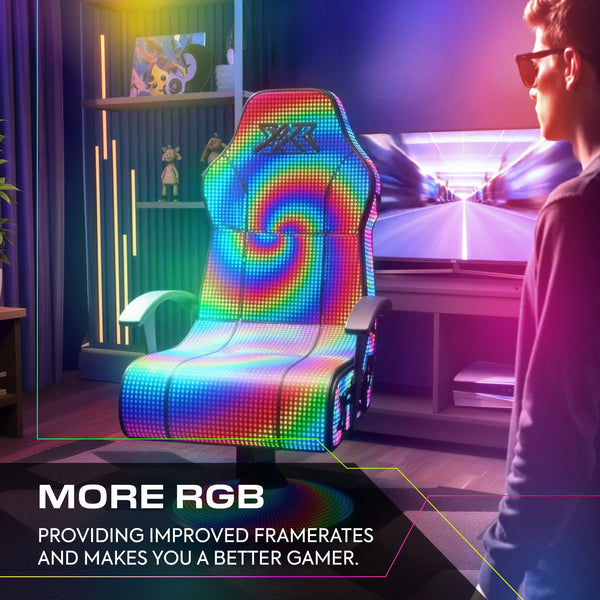 MORE RGB

PROVIDING IMPROVED FRAMERATES AND MAKES YOU A BETTER GAMER.