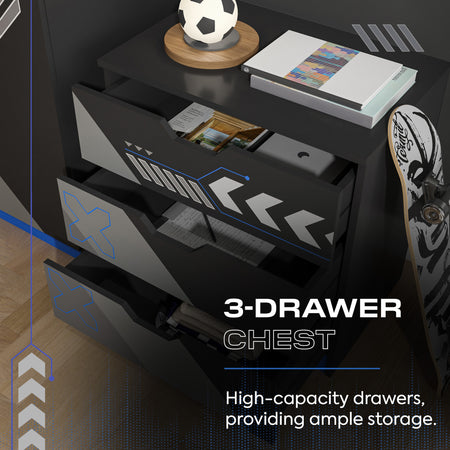 3-DRAWER
CHEST

High-capacity drawers, providing ample storage.