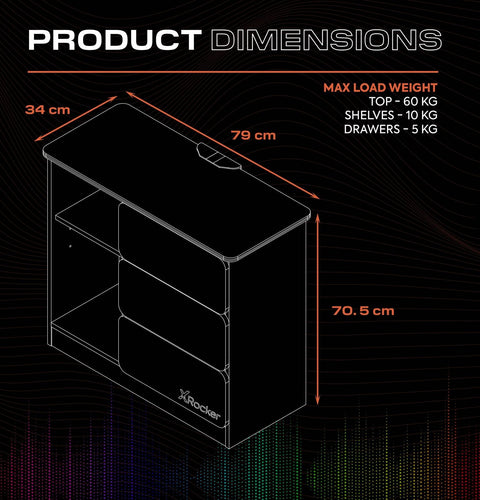 PRODUCT DIMENSIONS

MAX LOAD WEIGHT
TOP - 60 KG
SHELVES - 10 KG
DRAWERS - 5 KG

34 cm

79 cm

70.5 cm

XRocker