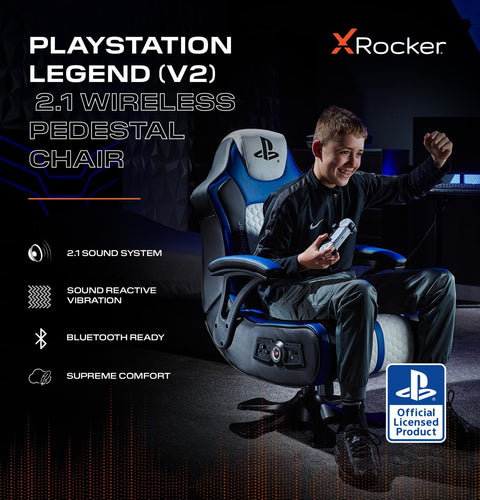 PLAYSTATION LEGEND (V2) 2.1 WIRELESS PEDESTAL CHAIR

XRocker

2.1 SOUND SYSTEM

SOUND REACTIVE VIBRATION

BLUETOOTH READY

SUPREME COMFORT

Official Licensed Product