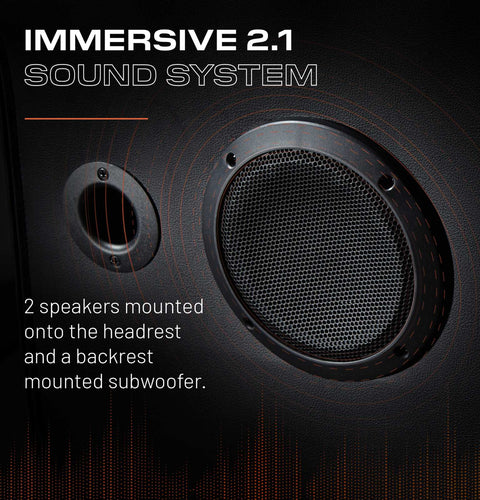 IMMERSIVE 2.1
SOUND SYSTEM

2 speakers mounted onto the headrest and a backrest mounted subwoofer.