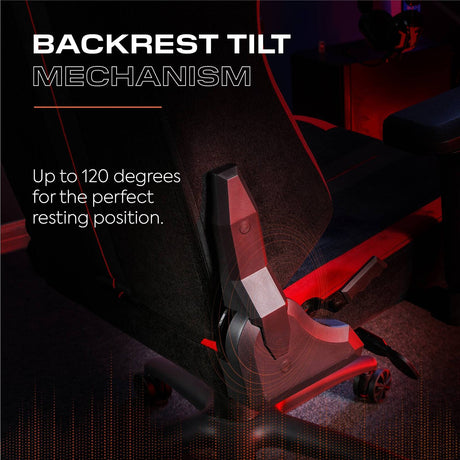 BACKREST TILT
MECHANISM

Up to 120 degrees for the perfect resting position.