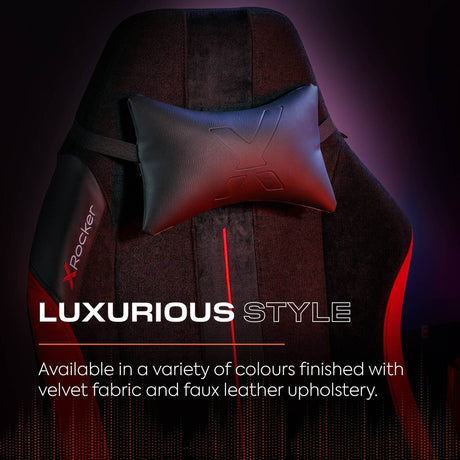 XRocker

LUXURIOUS STYLE

Available in a variety of colours finished with velvet fabric and faux leather upholstery.