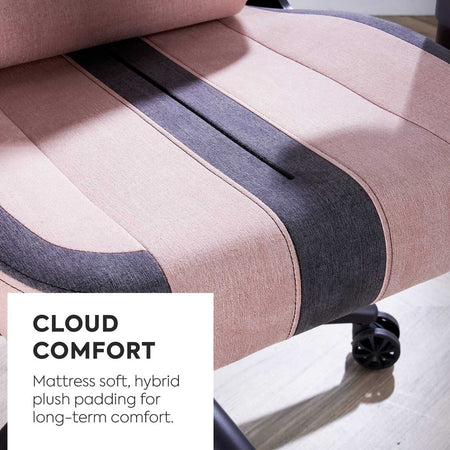 CLOUD COMFORT

Mattress soft, hybrid plush padding for long-term comfort.