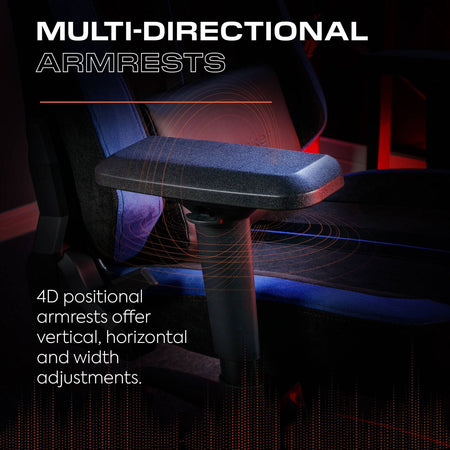 MULTI-DIRECTIONAL
ARMRESTS

4D positional armrests offer vertical, horizontal and width adjustments.