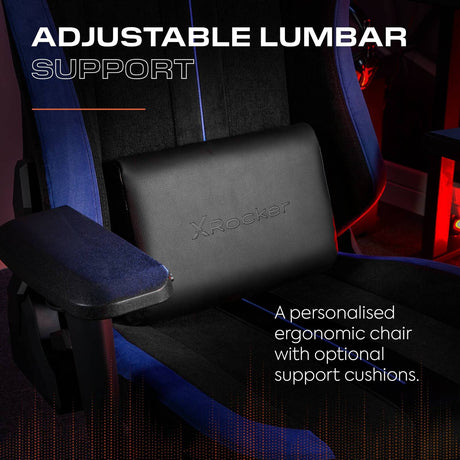 ADJUSTABLE LUMBAR SUPPORT

XRocker

A personalised ergonomic chair with optional support cushions.