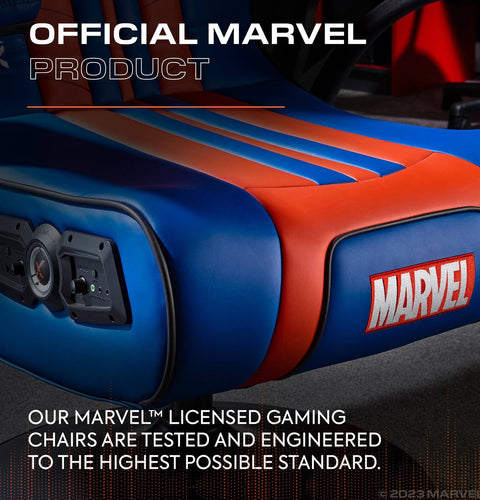 OFFICIAL MARVEL
PRODUCT

MARVEL

OUR MARVEL™ LICENSED GAMING CHAIRS ARE TESTED AND ENGINEERED TO THE HIGHEST POSSIBLE STANDARD.

© 2023 MARVEL