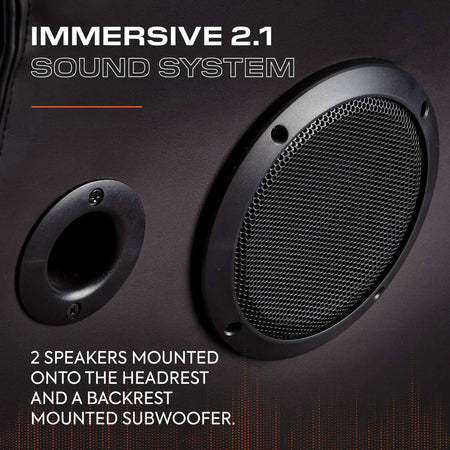 IMMERSIVE 2.1
SOUND SYSTEM

2 SPEAKERS MOUNTED ONTO THE HEADREST AND A BACKREST MOUNTED SUBWOOFER.