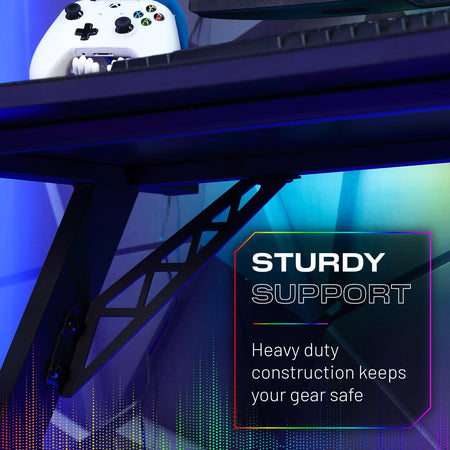 STURDY
SUPPORT

Heavy duty construction keeps your gear safe