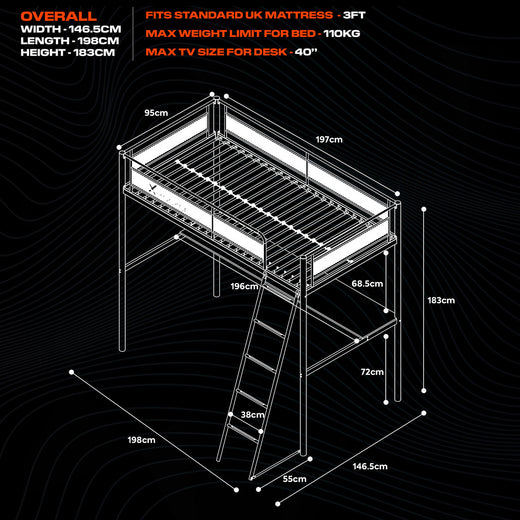 OVERALL
WIDTH - 146.5CM
LENGTH - 198CM
HEIGHT - 183CM

FITS STANDARD UK MATTRESS - 3FT
MAX WEIGHT LIMIT FOR BED - 110KG
MAX TV SIZE FOR DESK - 40"

95cm
197cm
196cm
68.5cm
183cm
72cm
38cm
198cm
55cm
146.5cm