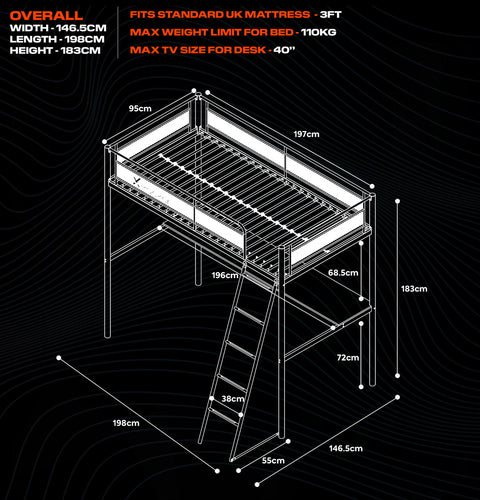 OVERALL
WIDTH - 146.5CM
LENGTH - 198CM
HEIGHT - 183CM

FITS STANDARD UK MATTRESS - 3FT
MAX WEIGHT LIMIT FOR BED - 110KG
MAX TV SIZE FOR DESK - 40"

95cm
197cm
196cm
68.5cm
183cm
72cm
38cm
198cm
55cm
146.5cm