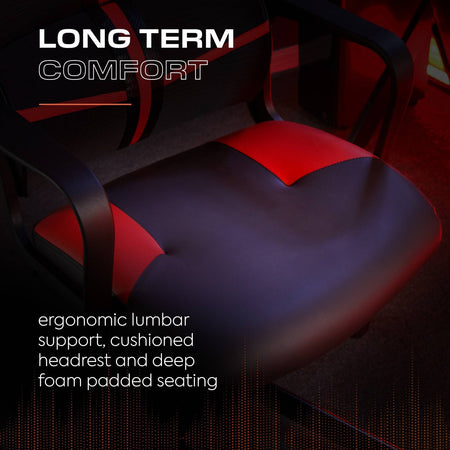 LONG TERM
COMFORT

ergonomic lumbar support, cushioned headrest and deep foam padded seating