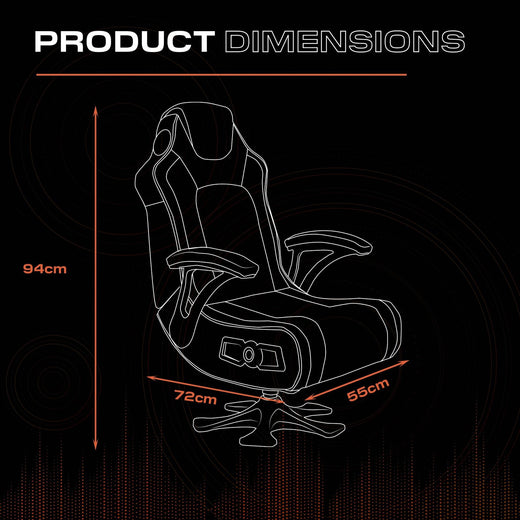 PRODUCT DIMENSIONS

94cm

72cm

55cm