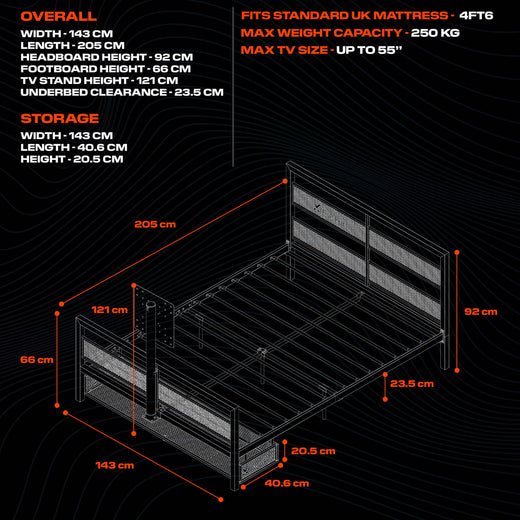 OVERALL
WIDTH - 143 CM
LENGTH - 205 CM
HEADBOARD HEIGHT - 92 CM
FOOTBOARD HEIGHT - 66 CM
TV STAND HEIGHT - 121 CM
UNDERBED CLEARANCE - 23.5 CM

STORAGE
WIDTH - 143 CM
LENGTH - 40.6 CM
HEIGHT - 20.5 CM

FITS STANDARD UK MATTRESS - 4FT6
MAX WEIGHT CAPACITY - 250 KG
MAX TV SIZE - UP TO 55"

205 cm
121 cm
66 cm
92 cm
23.5 cm
20.5 cm
143 cm
40.6 cm