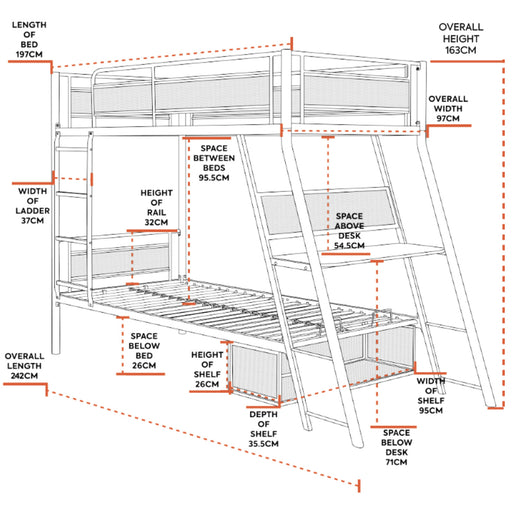 LENGTH OF BED 197CM

OVERALL HEIGHT 163CM

OVERALL WIDTH 97CM

SPACE BETWEEN BEDS 95.5CM

WIDTH OF LADDER 37CM

HEIGHT OF RAIL 32CM

SPACE ABOVE DESK 54.5CM

SPACE BELOW BED 26CM

OVERALL LENGTH 242CM

HEIGHT OF SHELF 26CM

WIDTH OF SHELF 95CM

DEPTH OF SHELF 35.5CM

SPACE BELOW DESK 71CM