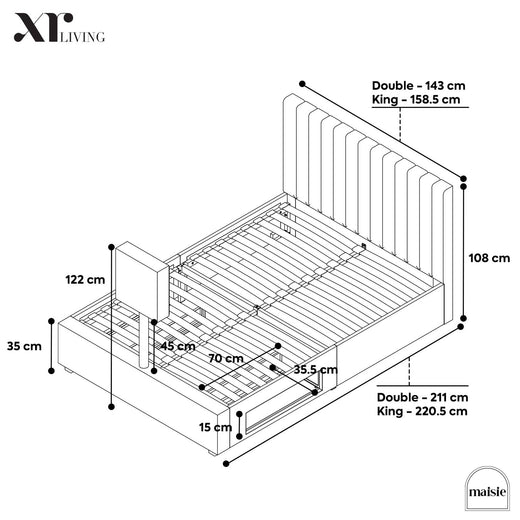 XR LIVING

Double – 143 cm
King – 158.5 cm

108 cm

122 cm

35 cm

45 cm

70 cm

35.5 cm

Double – 211 cm
King – 220.5 cm

15 cm

maisie