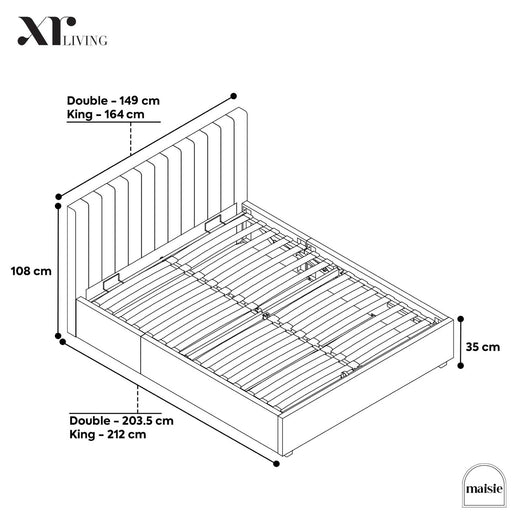 XR LIVING

Double – 149 cm
King – 164 cm

108 cm

35 cm

Double – 203.5 cm
King – 212 cm

maisie