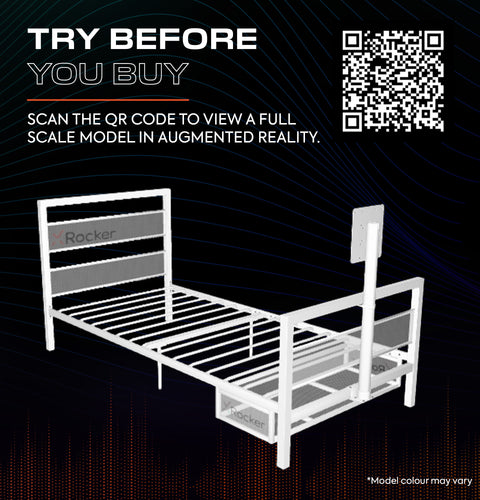 TRY BEFORE
YOU BUY

SCAN THE QR CODE TO VIEW A FULL SCALE MODEL IN AUGMENTED REALITY.

XRocker

XRocker

*Model colour may vary